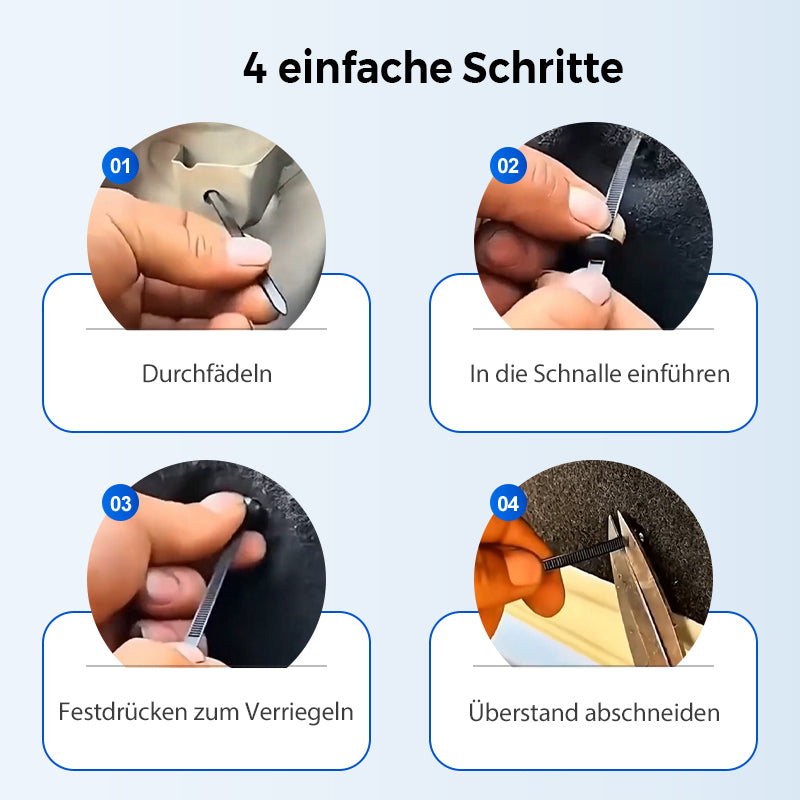 4 einfache Schritte

01

Durchfädeln

02

In die Schnalle einführen

03

Festdrücken zum Verriegeln

04

Überstand abschneiden