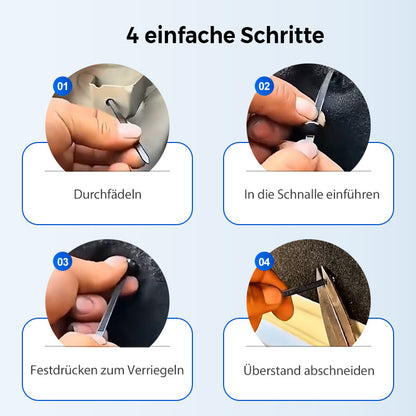 4 einfache Schritte

01

Durchfädeln

02

In die Schnalle einführen

03

Festdrücken zum Verriegeln

04

Überstand abschneiden