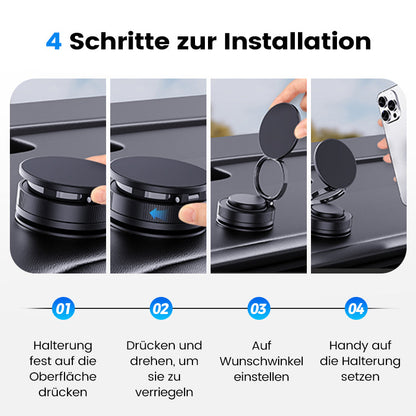 4 Schritte zur Installation

01

Halterung fest auf die Oberfläche drücken

02

Drücken und drehen, um sie zu verriegeln

03

Auf Wunschwinkel einstellen

04

Handy auf die Halterung setzen