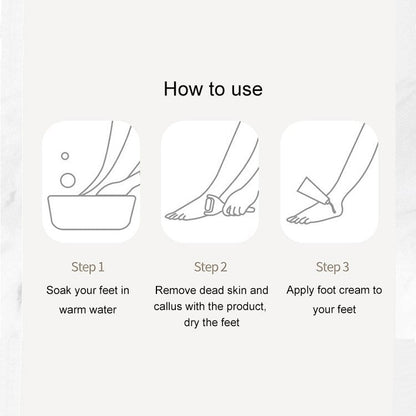 How to use

Step 1
Soak your feet in warm water

Step 2
Remove dead skin and callus with the product, dry the feet

Step 3
Apply foot cream to your feet