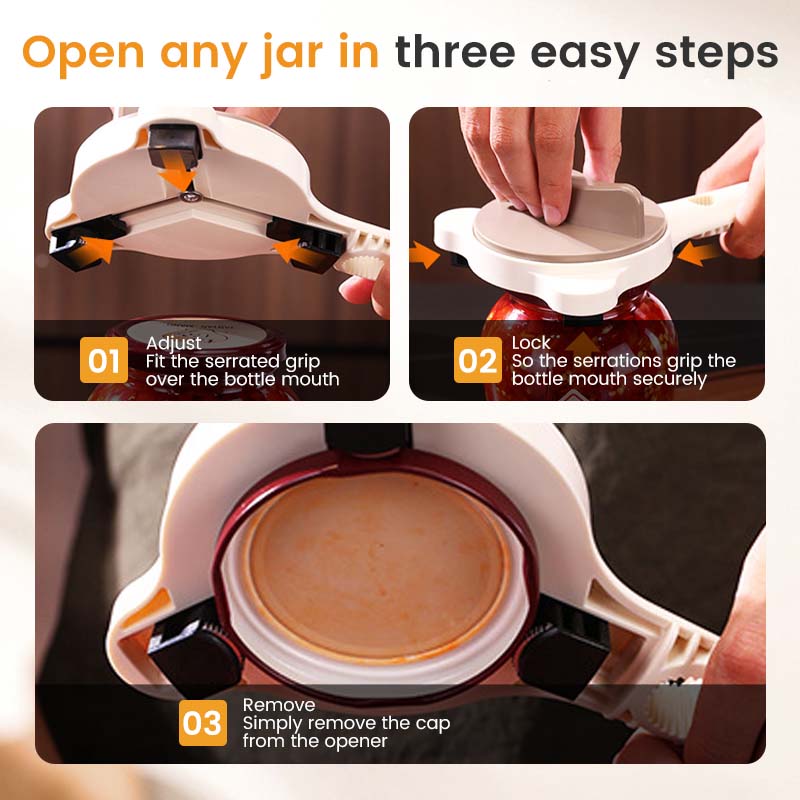 Open any jar in three easy steps

01 Adjust
Fit the serrated grip over the bottle mouth

02 Lock
So the serrations grip the bottle mouth securely

03 Remove
Simply remove the cap from the opener